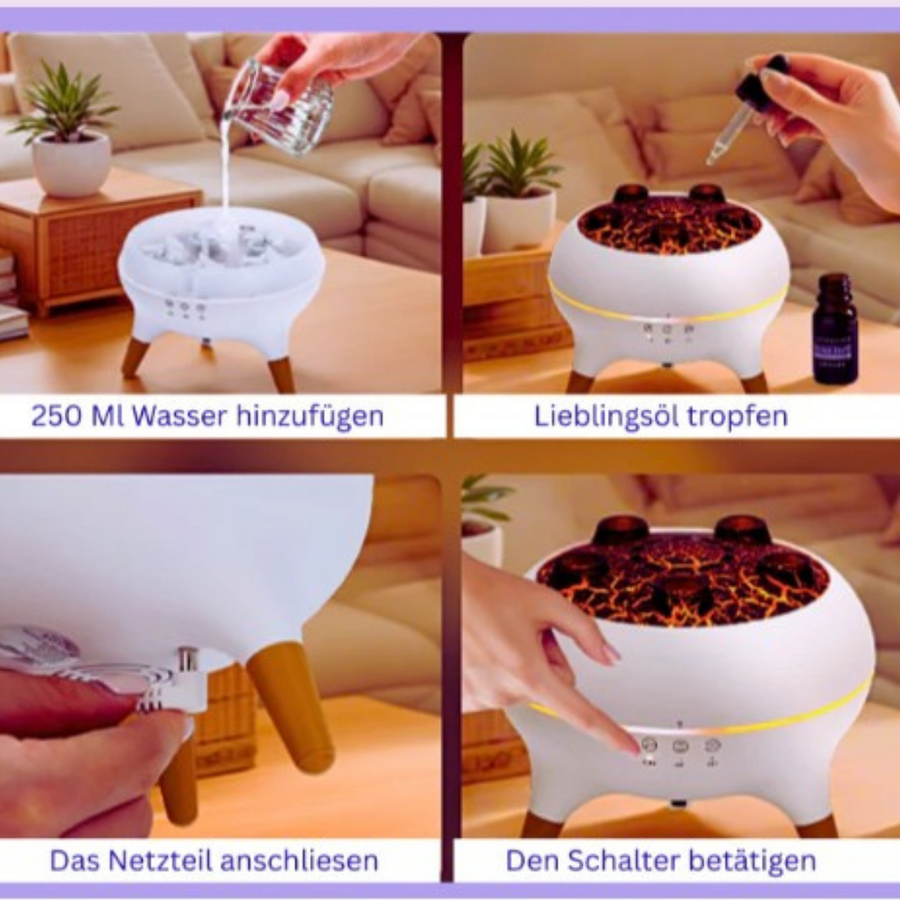 250 Ml Wasser hinzufügen

Lieblingsöl tropfen

Das Netzteil anschliesen

Den Schalter betätigen